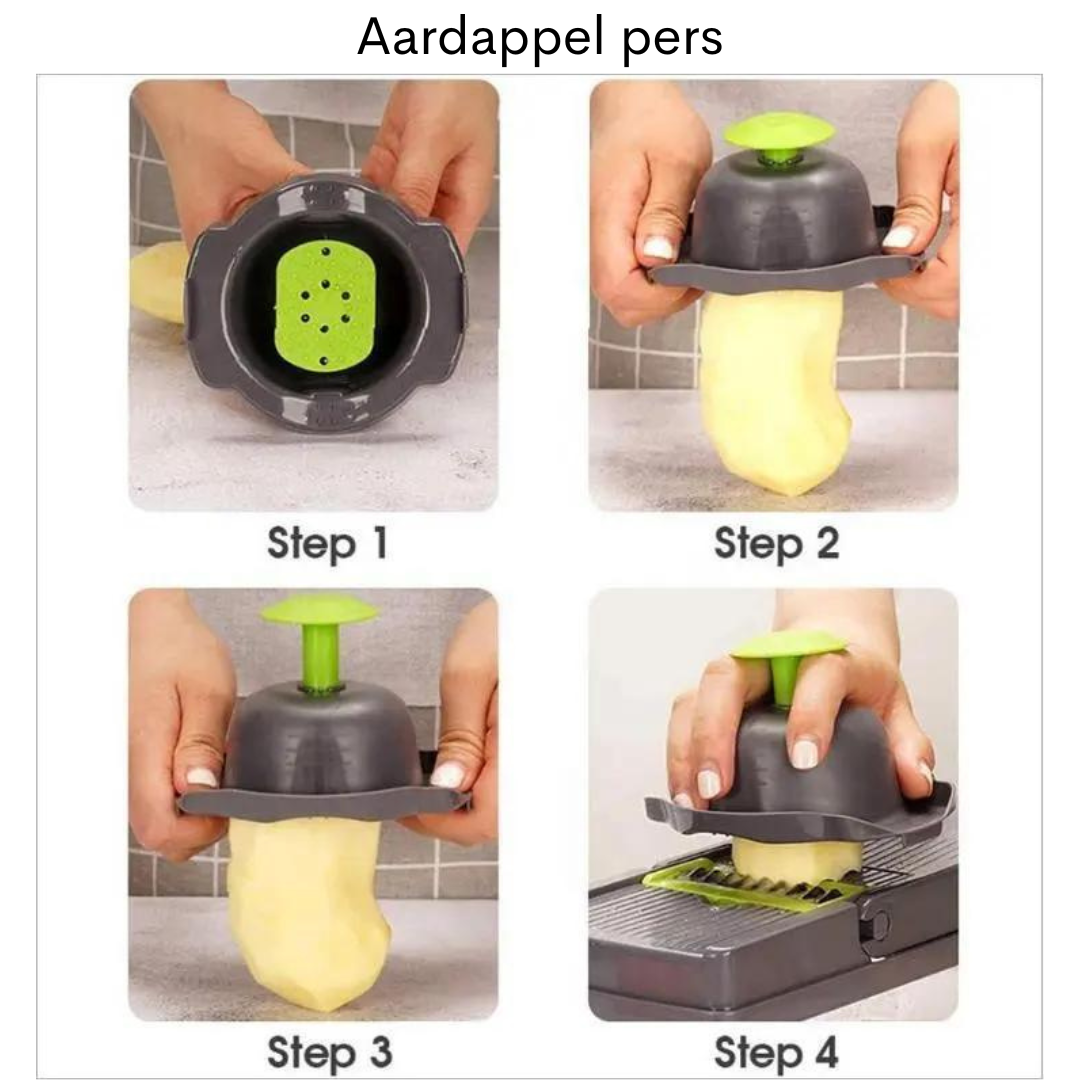 Aardappel pers

Step 1

Step 2

Step 3

Step 4