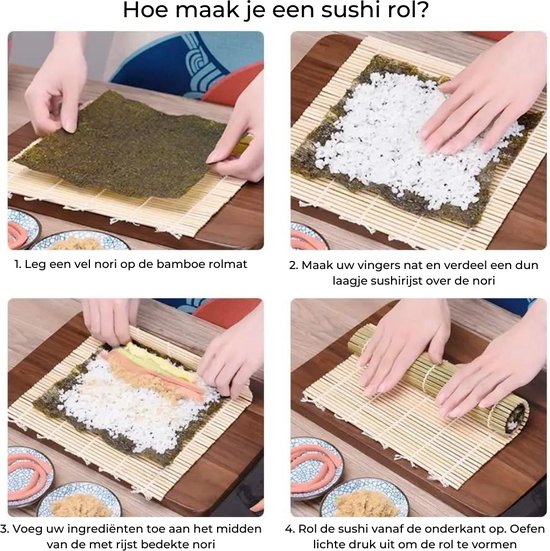 Hoe maak je een sushi rol?

1. Leg een vel nori op de bamboe rolmat

2. Maak uw vingers nat en verdeel een dun laagje sushirijst over de nori

3. Voeg uw ingrediënten toe aan het midden van de met rijst bedekte nori

4. Rol de sushi vanaf de onderkant op. Oefen lichte druk uit om de rol te vormen