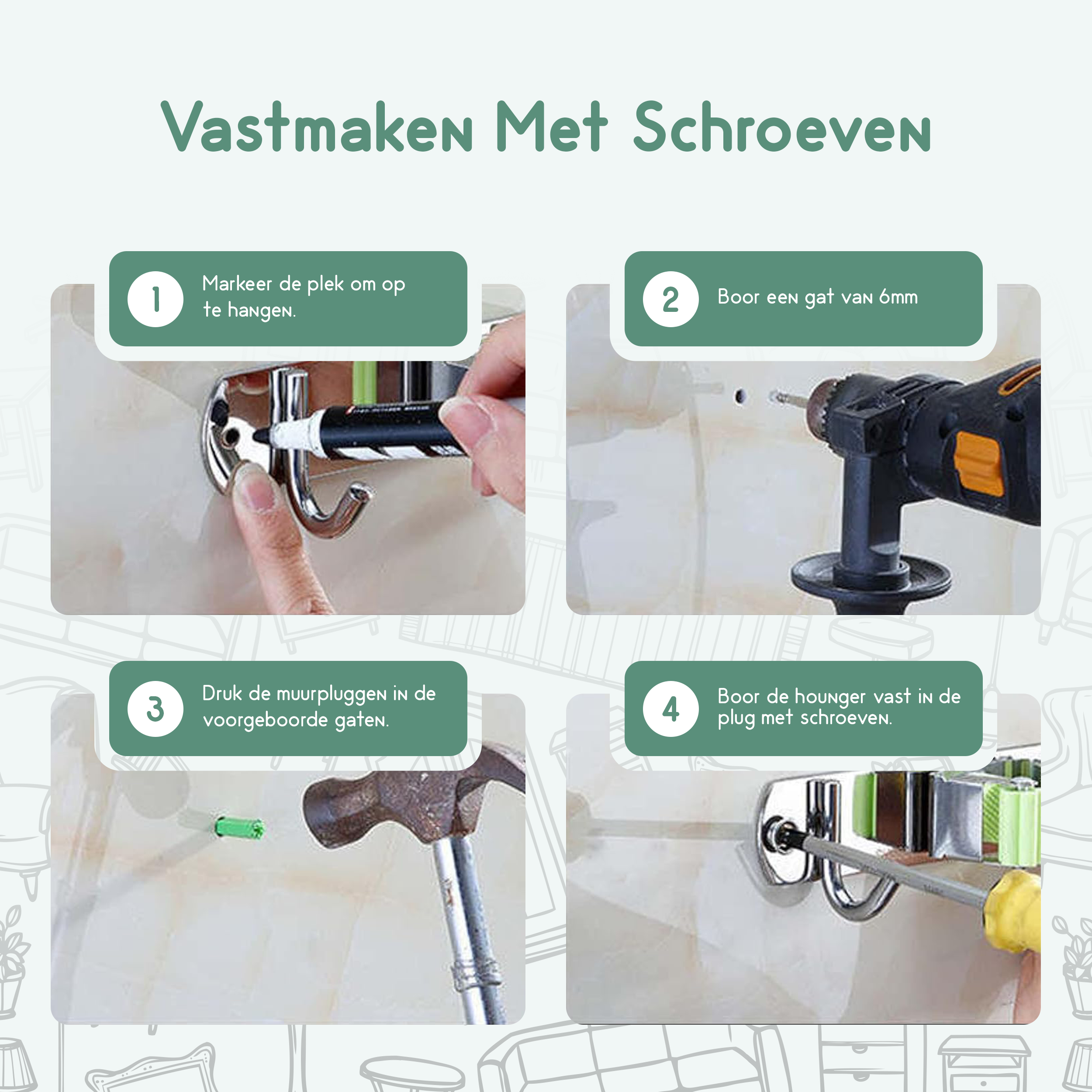 Vastmaken Met Schroeven

1
Markeer de plek om op te hangen.

2
Boor een gat van 6mm

3
Druk de muurpluggen in de voorgeboorde gaten.

4
Boor de hounger vast in de plug met schroeven.