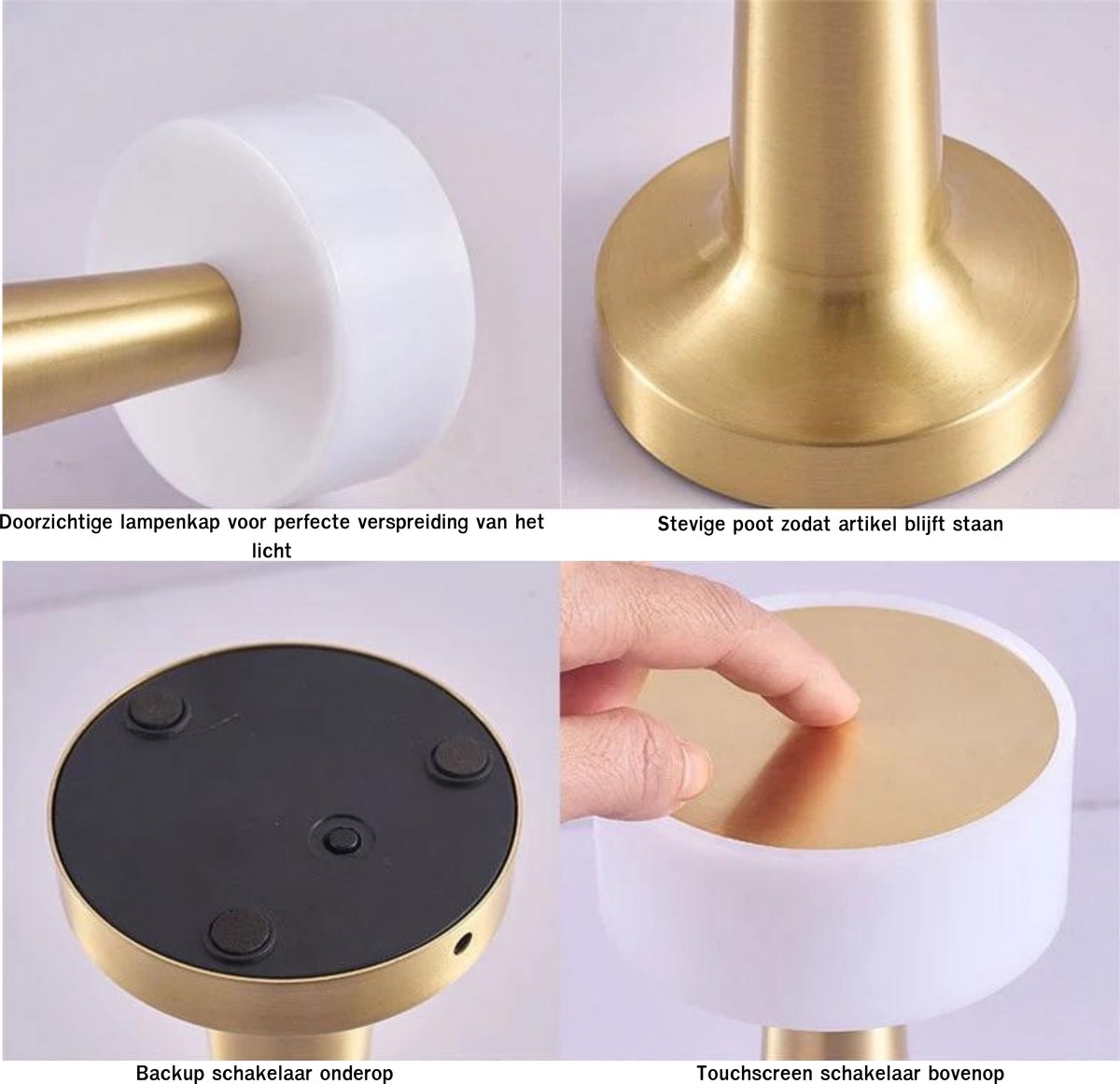 Doorzichtige lampenkap voor perfecte verspreiding van het licht

Stevige poot zodat artikel blijft staan

Backup schakelaar onderop

Touchscreen schakelaar bovenop